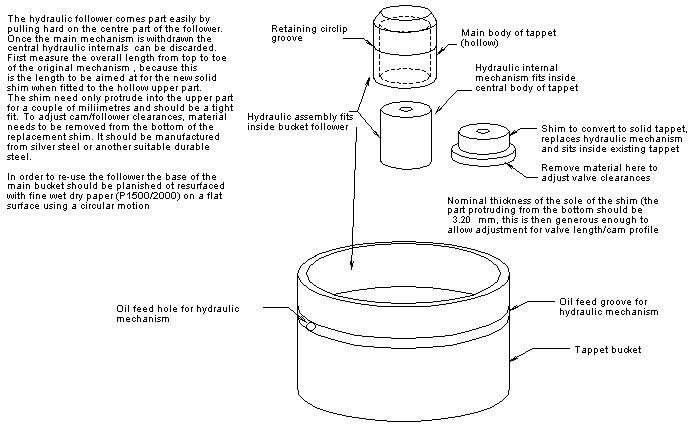 The hydraulic follower comes part easily by pulling hard on the centre part of the follower. Once the main mechanism is withdrawn the central hydraulic internals can be discarded. First measure the overall length from top to toe of the original mechanism , because this is the length to be aimed at for the new solid shim when fitted to the hollow upper part. The shim need only protrude into the upper part for a couple of miliimetres and should be a tight fit. To adjust cam/follower clearances, material needs to be removed from the bottom of the replacement shim. It should be manufactured from silver steel or another suitable durable steel.

In order to re-use the follower the base of the main bucket should be planished ot resurfaced with fine wet dry paper (P1500/2000) on a flat surface using a circular motion

Retaining circlip groove

Main body of tappet (hollow)

Hydraulic internal mechanism fits inside central body of tappet

Hydraulic assembly fits inside bucket follower

Shim to convert to solid tappet, replaces hydraulic mechanism and sits inside existing tappet

Remove material here to adjust valve clearances

Nominal thickness of the sole of the shim (the part protruding from the bottom should be 3.20 mm, this is then generous enough to allow adjustment for valve length/cam profile

Oil feed hole for hydraulic mechanism

Oil feed groove for hydraulic mechanism

Tappet bucket