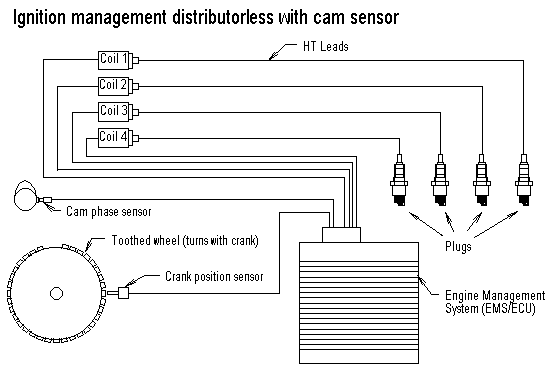 Ignition management distributorless with cam sensor

HT Leads

Coil 1

Coil 2

Coil 3

Coil 4

Cam phase sensor

Toothed wheel (turns with crank)

Crank position sensor

Plugs

Engine Management System (EMS/ECU)