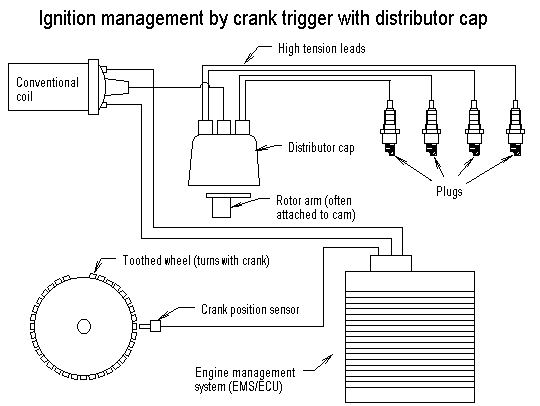 Ignition management by crank trigger with distributor cap

High tension leads

Conventional coil

Distributor cap

Plugs

Rotor arm (often attached to cam)

Toothed wheel (turns with crank)

Crank position sensor

Engine management system (EMS/ECU)