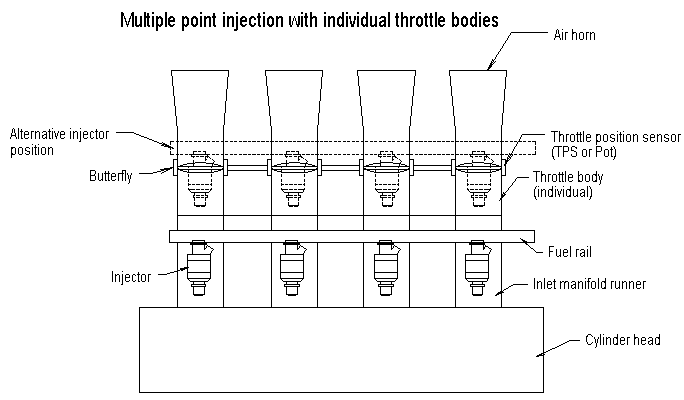 Multiple point injection with individual throttle bodies

Air horn

Alternative injector position

Throttle position sensor (TPS or Pot)

Butterfly

Throttle body (individual)

Fuel rail

Injector

Inlet manifold runner

Cylinder head