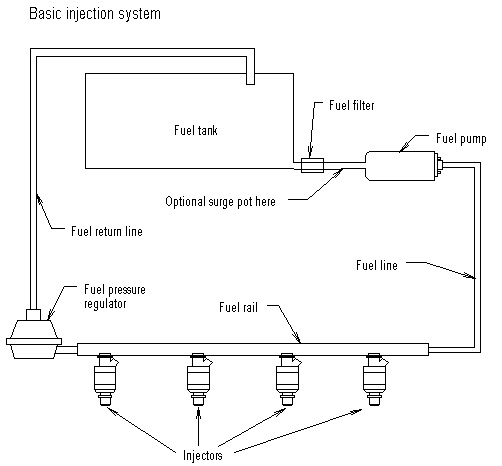 Basic injection system

Fuel filter

Fuel tank

Fuel pump

Optional surge pot here

Fuel return line

Fuel line

Fuel pressure regulator

Fuel rail

Injectors