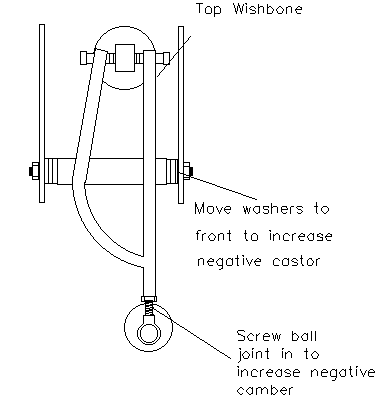 Top Wishbone

Move washers to front to increase negative castor

Screw ball joint in to increase negative camber